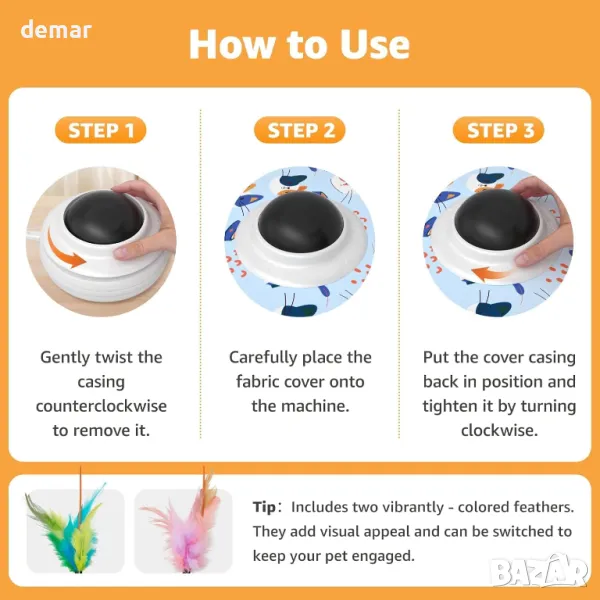 demar

How to Use

STEP 1

Gently twist the casing counterclockwise to remove it.

STEP 2

Carefully place the fabric cover onto the machine.

STEP 3

Put the cover casing back in position and tighten it by turning clockwise.

Tip: Includes two vibrantly - colored feathers. They add visual appeal and can be switched to keep your pet engaged.

BAZAR