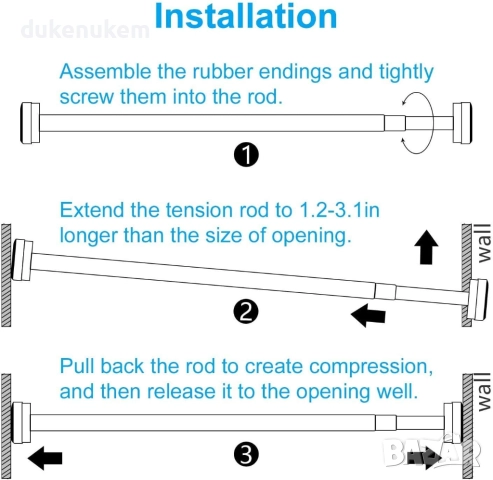 dukenukem

Installation

Assemble the rubber endings and tightly screw them into the rod.

1

Extend the tension rod to 1.2-3.1in longer than the size of opening.

wall

2

Pull back the rod to create compression, and then release it to the opening well.

wall

3

BAZAR