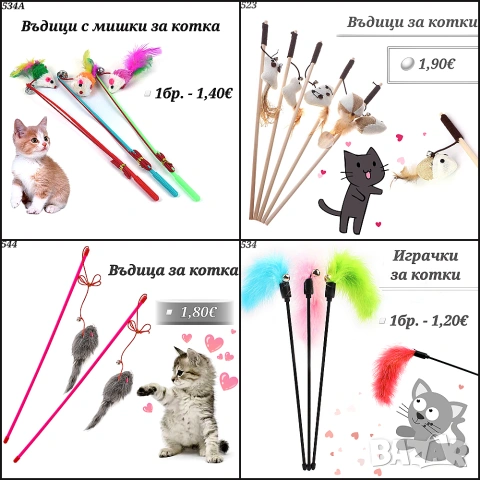 534A
Въдици с мишки за котка
1бр. - 1,40€

523
Въдици за котки
1,90€

544
Въдица за котка
1,80€

534
Играчки за котки
1бр. - 1,20€

BAZAR