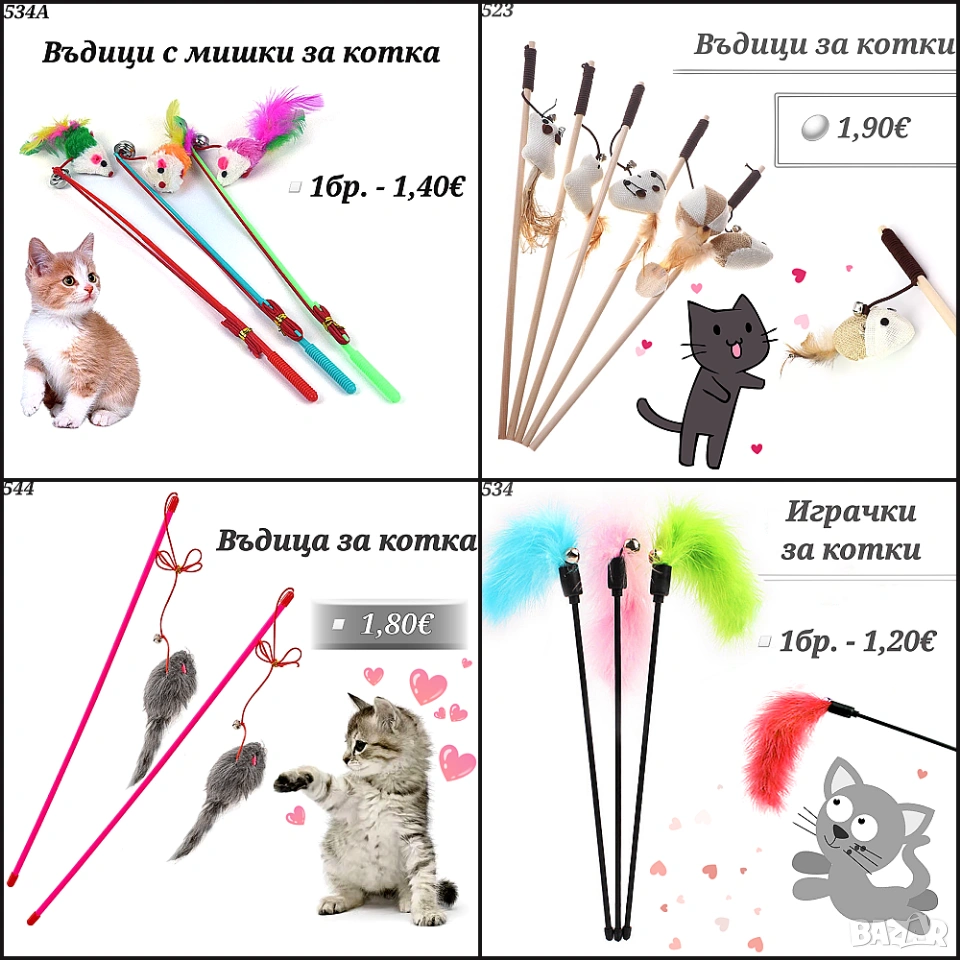 534A

Въдици с мишки за котка

1бр. - 1,40€

523

Въдици за котки

1,90€

544

Въдица за котка

1,80€

534

Играчки за котки

1бр. - 1,20€

BAZAR