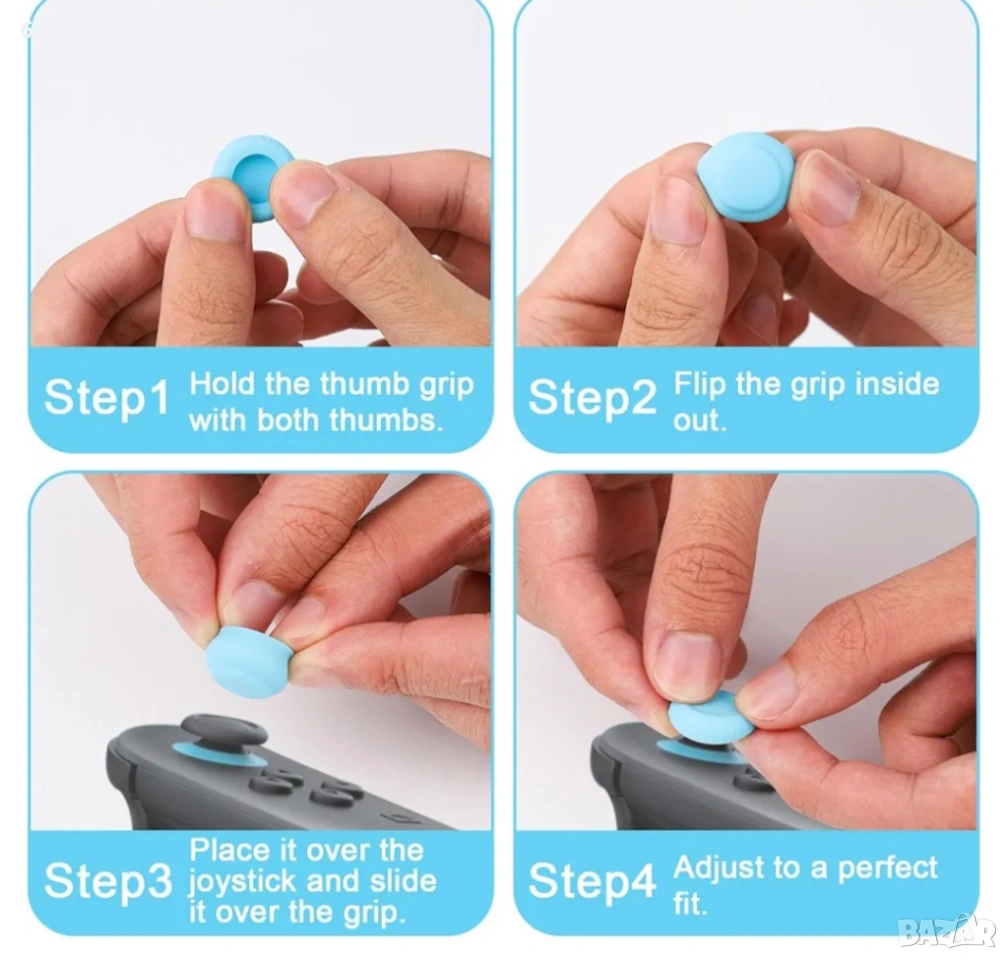 Step1 Hold the thumb grip with both thumbs.

Step2 Flip the grip inside out.

Step3 Place it over the joystick and slide it over the grip.

Step4 Adjust to a perfect fit.

BAZAR