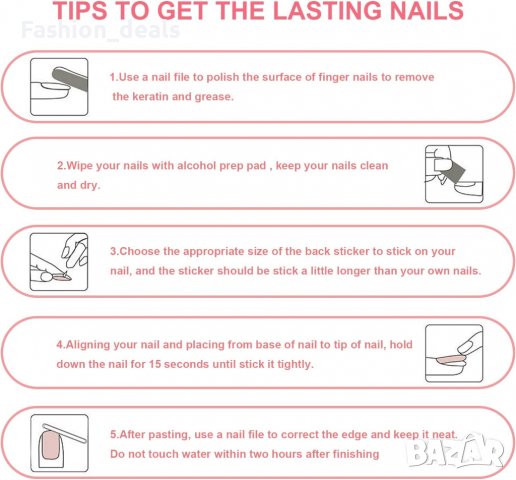 TIPS TO GET THE LASTING NAILS

Fashion_deals

1.Use a nail file to polish the surface of finger nails to remove the keratin and grease.

2.Wipe your nails with alcohol prep pad , keep your nails clean and dry.

3.Choose the appropriate size of the back sticker to stick on your nail, and the sticker should be stick a little longer than your own nails.

4.Aligning your nail and placing from base of nail to tip of nail, hold down the nail for 15 seconds until stick it tightly.

5.After pasting, use a nail file to correct the edge and keep it neat. Do not touch water within two hours after finishing

BAZAR