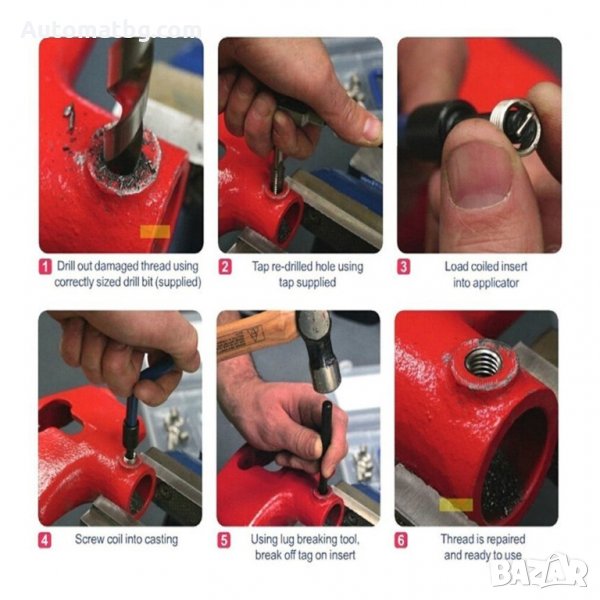 Automatbg.com

1 Drill out damaged thread using correctly sized drill bit (supplied)

2 Tap re-drilled hole using tap supplied

3 Load coiled insert into applicator

4 Screw coil into casting

5 Using lug breaking tool, break off tag on insert

6 Thread is repaired and ready to use

BAZAR