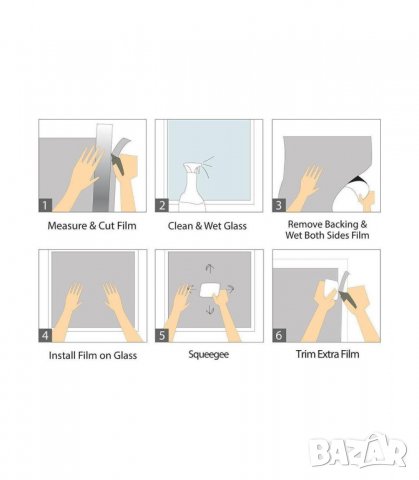 1
Measure & Cut Film

2
Clean & Wet Glass

3
Remove Backing & Wet Both Sides Film

4
Install Film on Glass

5
Squeegee

6
Trim Extra Film

BAZAR