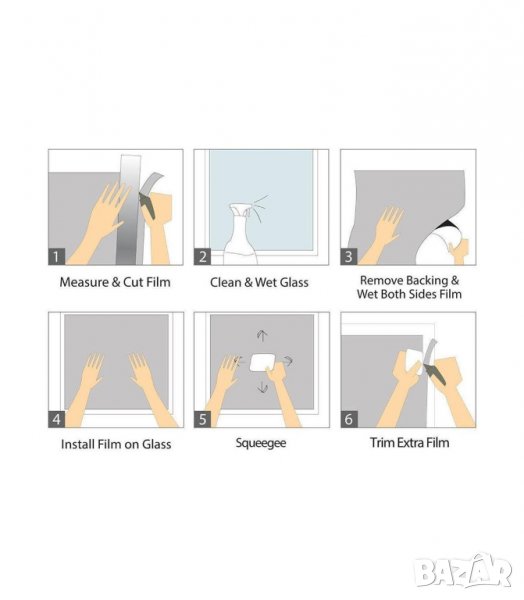 1
Measure & Cut Film

2
Clean & Wet Glass

3
Remove Backing & Wet Both Sides Film

4
Install Film on Glass

5
Squeegee

6
Trim Extra Film

BAZAR