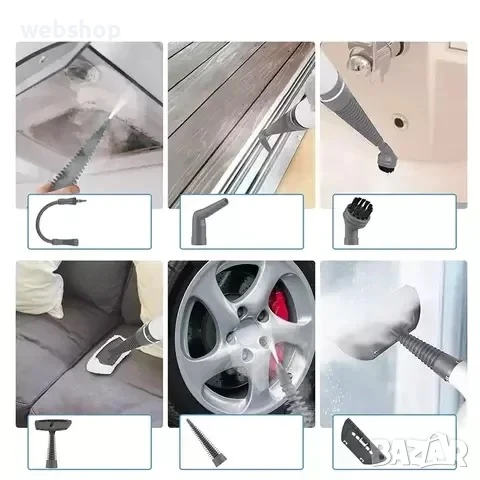 webshop

BAZAR