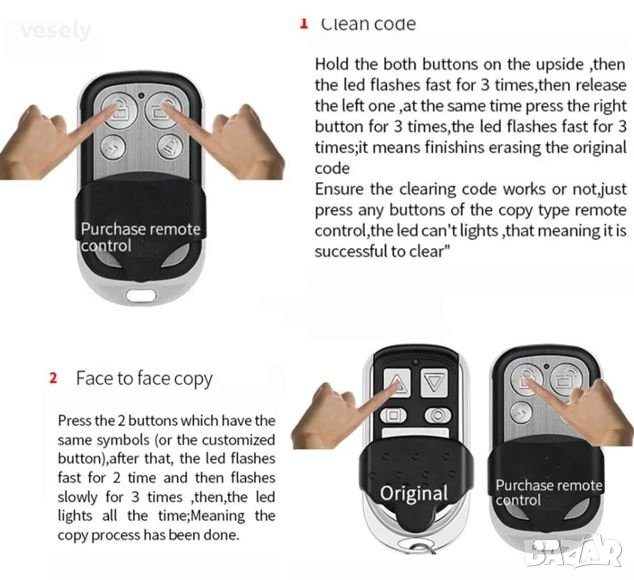 vesely

1 Clean code

Hold the both buttons on the upside ,then the led flashes fast for 3 times,then release the left one ,at the same time press the right button for 3 times,the led flashes fast for 3 times;it means finishins erasing the original code
Ensure the clearing code works or not,just press any buttons of the copy type remote control,the led can't lights ,that meaning it is successful to clear"

Purchase remote control

2 Face to face copy

Press the 2 buttons which have the same symbols (or the customized button),after that, the led flashes fast for 2 time and then flashes slowly for 3 times ,then,the led lights all the time;Meaning the copy process has been done.

Original

Purchase remote control

BAZAR