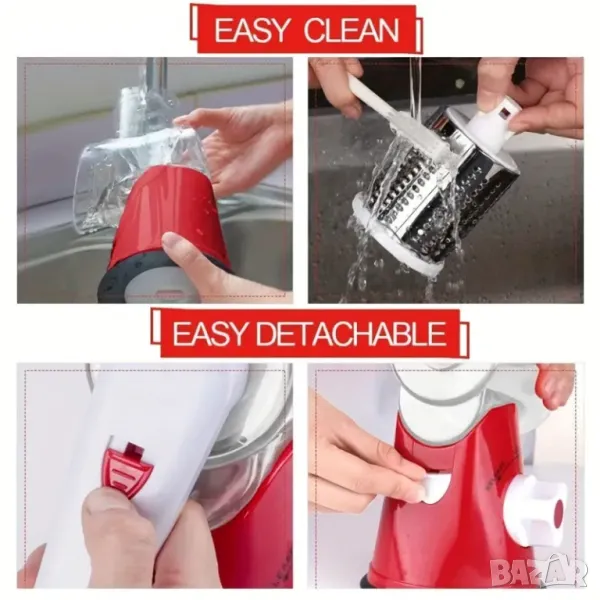 EASY CLEAN

EASY DETACHABLE

BAZAR