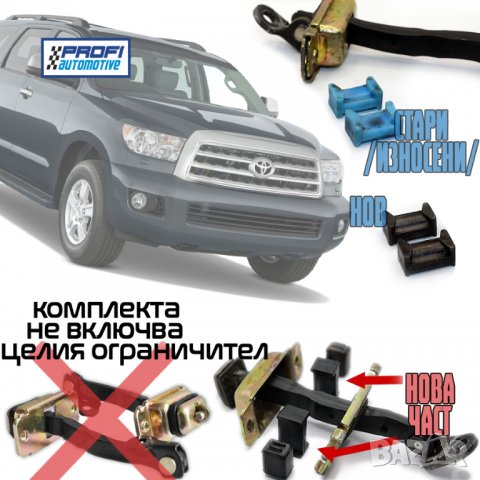 PROFI automotive

СТАРИ /ИЗНОСЕНИ/

НОВ

КОМПЛЕКТА НЕ ВКЛЮЧВА ЦЕЛИЯ ОГРАНИЧИТЕЛ

НОВА ЧАСТ

BAZAR