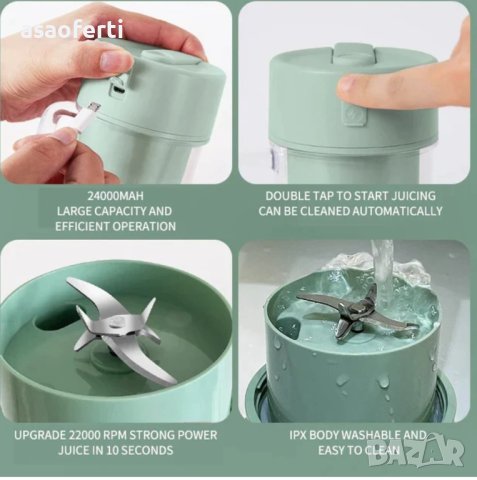 asaoferti

24000MAH
LARGE CAPACITY AND
EFFICIENT OPERATION

DOUBLE TAP TO START JUICING
CAN BE CLEANED AUTOMATICALLY

UPGRADE 22000 RPM STRONG POWER
JUICE IN 10 SECONDS

IPX BODY WASHABLE AND
EASY TO CLEAN

BAZAR