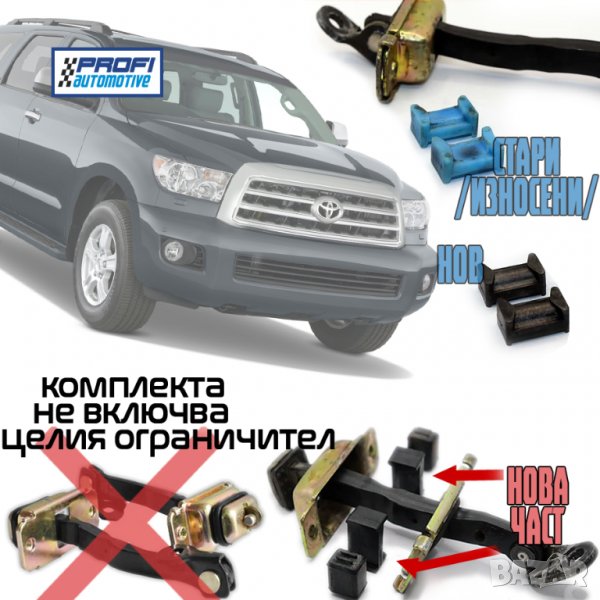 PROFI automotive

СТАРИ /ИЗНОСЕНИ/

НОВ

КОМПЛЕКТА НЕ ВКЛЮЧВА ЦЕЛИЯ ОГРАНИЧИТЕЛ

НОВА ЧАСТ

BAZAR