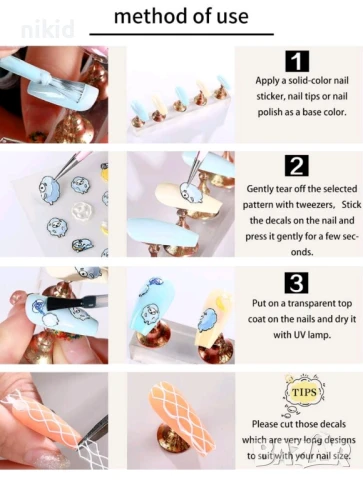 nikid

method of use

1

Apply a solid-color nail sticker, nail tips or nail polish as a base color.

2

Gently tear off the selected pattern with tweezers, Stick the decals on the nail and press it gently for a few seconds.

3

Put on a transparent top coat on the nails and dry it with UV lamp.

TIPS

Please cut those decals which are very long designs to suit with your nail size.

BAZAR