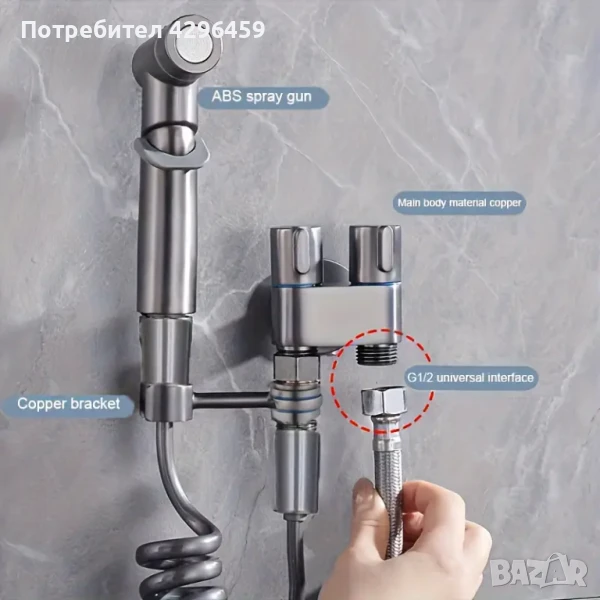 Потребител 4296459

ABS spray gun

Main body material copper

G1/2 universal interface

Copper bracket

BAZAR