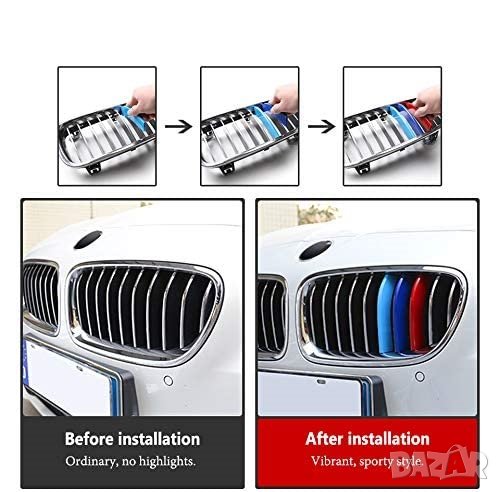 Before installation
Ordinary, no highlights.

After installation
Vibrant, sporty style.

BAZAR