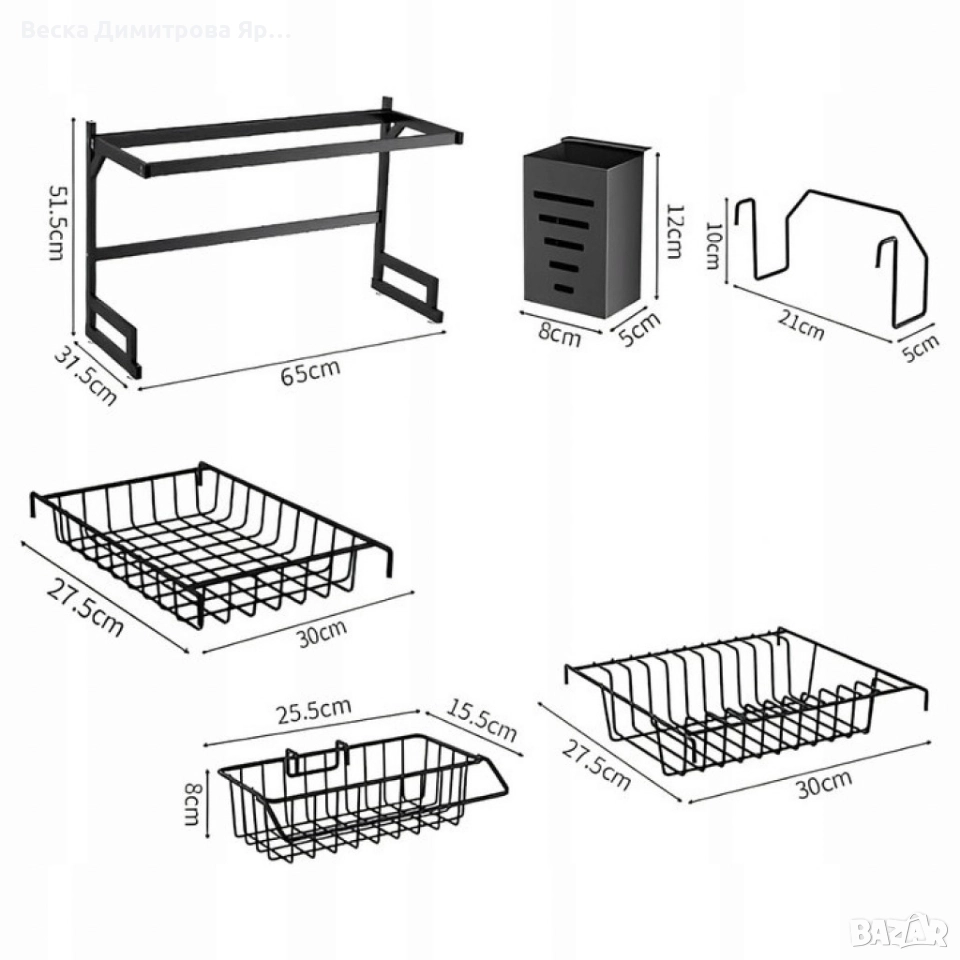 Веска Димитрова Яр...

51.5cm

31.5cm

65cm

12cm

8cm

5cm

10cm

21cm

5cm

27.5cm

30cm

25.5cm

15.5cm

8cm

27.5cm

30cm

BAZAR