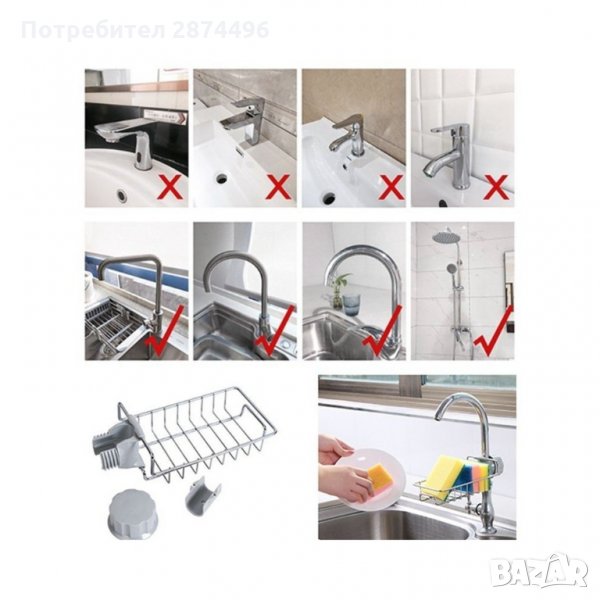 Потребител 2874496

BAZAR