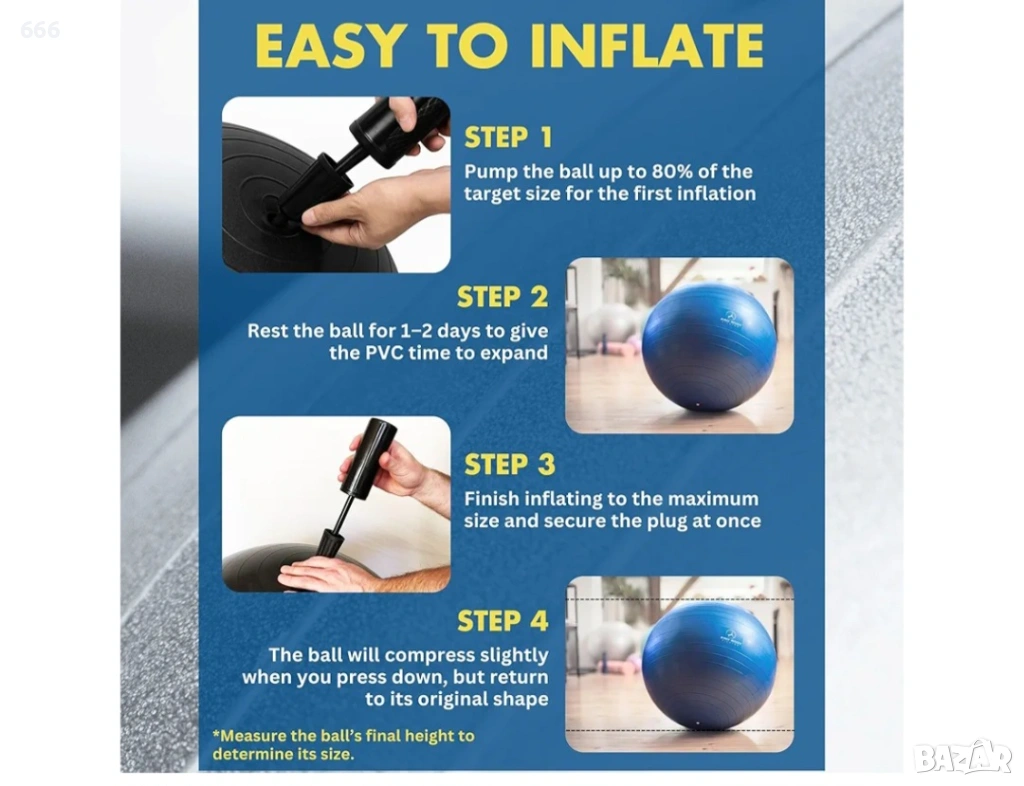 666

EASY TO INFLATE

STEP 1
Pump the ball up to 80% of the target size for the first inflation

STEP 2
Rest the ball for 1–2 days to give the PVC time to expand

STEP 3
Finish inflating to the maximum size and secure the plug at once

STEP 4
The ball will compress slightly when you press down, but return to its original shape

*Measure the ball's final height to determine its size.

BAZAR