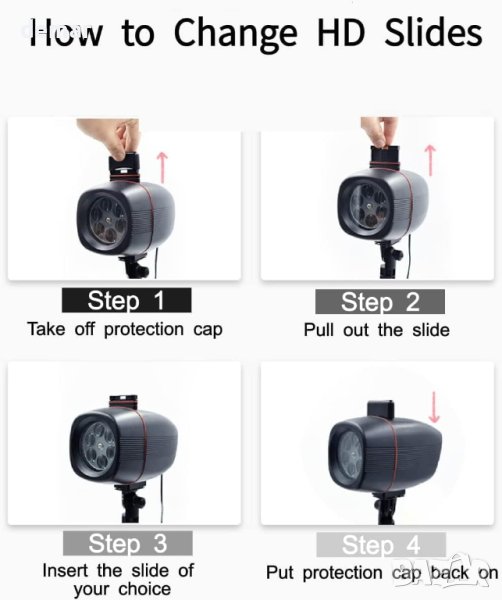 How to Change HD Slides

Step 1
Take off protection cap

Step 2
Pull out the slide

Step 3
Insert the slide of your choice

Step 4
Put protection cap back on