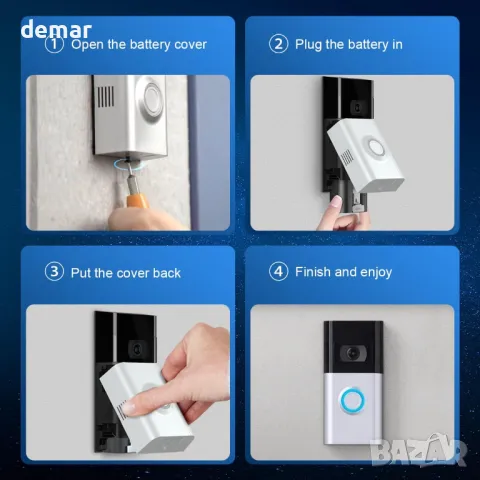 demar

① Open the battery cover

② Plug the battery in

③ Put the cover back

④ Finish and enjoy

BAZAR