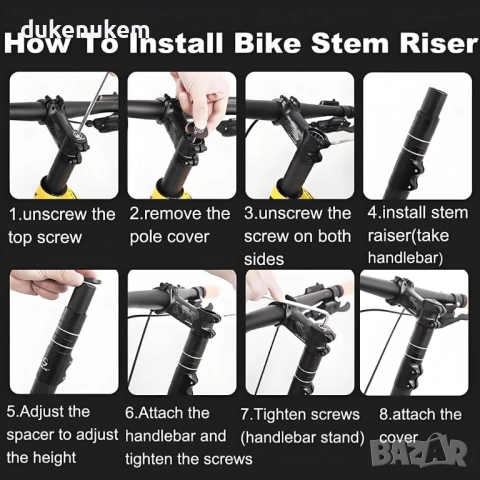 dukenukem

How To Install Bike Stem Riser

1.unscrew the top screw

2.remove the pole cover

3.unscrew the screw on both sides

4.install stem raiser(take handlebar)

5.Adjust the spacer to adjust the height

6.Attach the handlebar and tighten the screws

7.Tighten screws (handlebar stand)

8.attach the cover

BAZAR