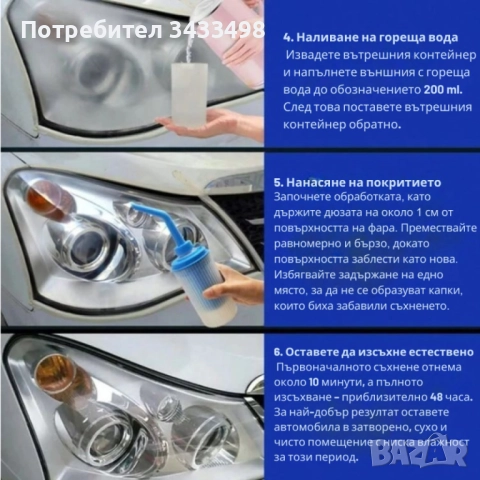 Потребител 3433498

4. Наливане на гореща вода
Извадете вътрешния контейнер и напълнете външния с гореща вода до обозначението 200 ml. След това поставете вътрешния контейнер обратно.

5. Нанасяне на покритието
Започнете обработката, като държите дюзата на около 1 см от повърхността на фара. Премествайте равномерно и бързо, докато повърхността заблести като нова. Избягвайте задържане на едно място, за да не се образуват капки, които биха забавили съхненето.

6. Оставете да изсъхне естествено
Първоначалното съхнене отнема около 10 минути, а пълното изсъхване – приблизително 48 часа. За най-добър резултат оставете автомобила в затворено, сухо и чисто помещение с ниска влажност за този период.

BAZAR