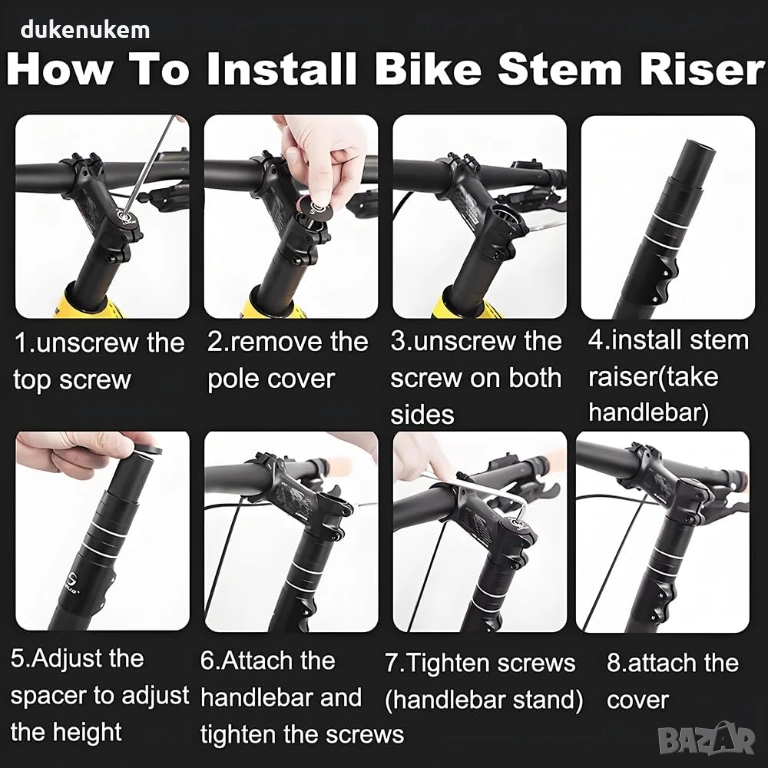 dukenukem

How To Install Bike Stem Riser

1.unscrew the top screw

2.remove the pole cover

3.unscrew the screw on both sides

4.install stem raiser(take handlebar)

5.Adjust the spacer to adjust the height

6.Attach the handlebar and tighten the screws

7.Tighten screws (handlebar stand)

8.attach the cover

BAZAR