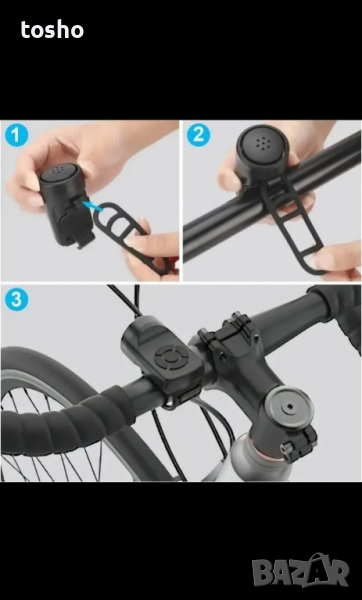 tosho

1

2

3

BAZAR