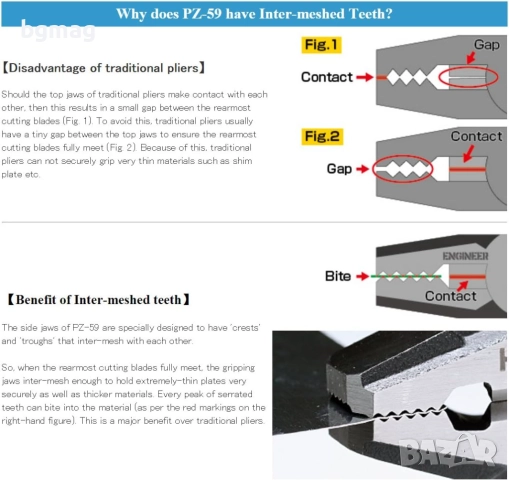 Why does PZ-59 have Inter-meshed Teeth?

bgmag

【Disadvantage of traditional pliers】

Should the top jaws of traditional pliers make contact with each other, then this results in a small gap between the rearmost cutting blades (Fig. 1). To avoid this, traditional pliers usually have a tiny gap between the top jaws to ensure the rearmost cutting blades fully meet (Fig. 2). Because of this, traditional pliers can not securely grip very thin materials such as shim plate etc.

Fig.1
Gap
Contact

Fig.2
Contact
Gap

ENGINEER
Bite
Contact

【Benefit of Inter-meshed teeth】

The side jaws of PZ-59 are specially designed to have 'crests' and 'troughs' that inter-mesh with each other.

So, when the rearmost cutting blades fully meet, the gripping jaws inter-mesh enough to hold extremely-thin plates very securely as well as thicker materials. Every peak of serrated teeth can bite into the material (as per the red markings on the right-hand figure). This is a major benefit over traditional pliers.

BAZAR