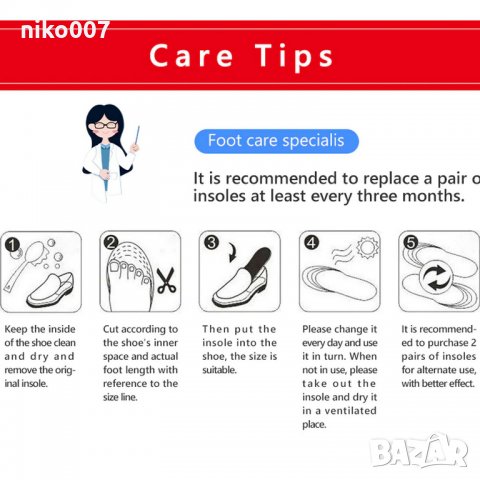 niko007

Care Tips

Foot care specialis

It is recommended to replace a pair o insoles at least every three months.

1

Keep the inside of the shoe clean and dry and remove the original insole.

2

Cut according to the shoe's inner space and actual foot length with reference to the size line.

3

Then put the insole into the shoe, the size is suitable.

4

Please change it every day and use it in turn. When not in use, please take out the insole and dry it in a ventilated place.

5

It is recommended to purchase 2 pairs of insoles for alternate use, with better effect.

BAZAR