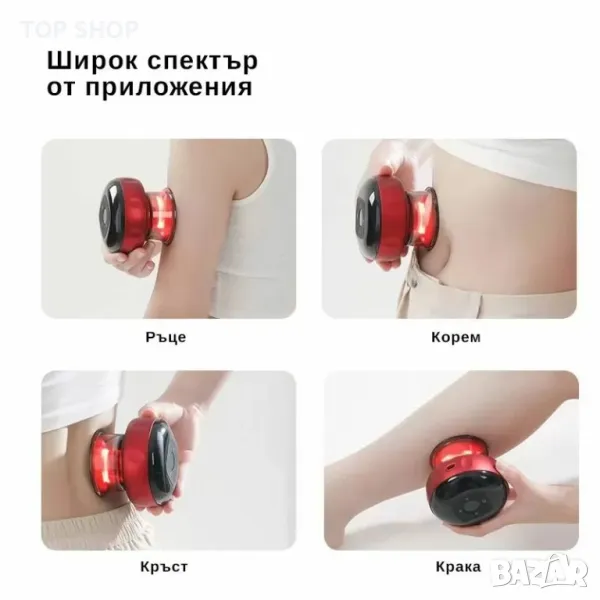 TOP SHOP

Широк спектър от приложения

Ръце

Корем

Кръст

Крака

BAZAR