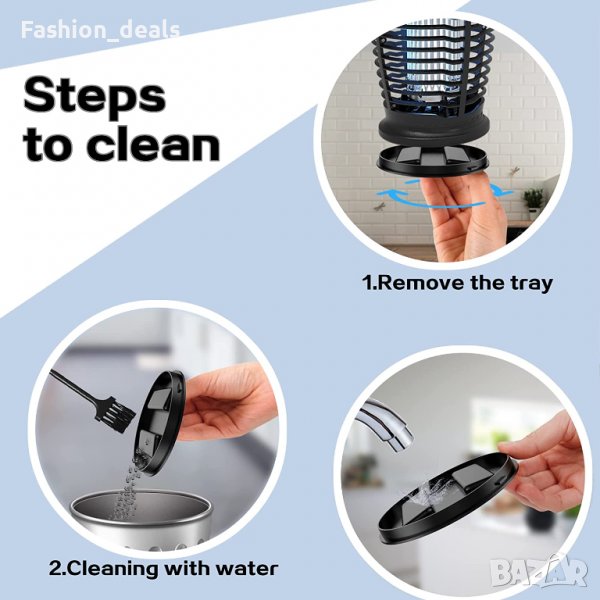 Fashion_deals

Steps to clean

1.Remove the tray

2.Cleaning with water

BAZAR