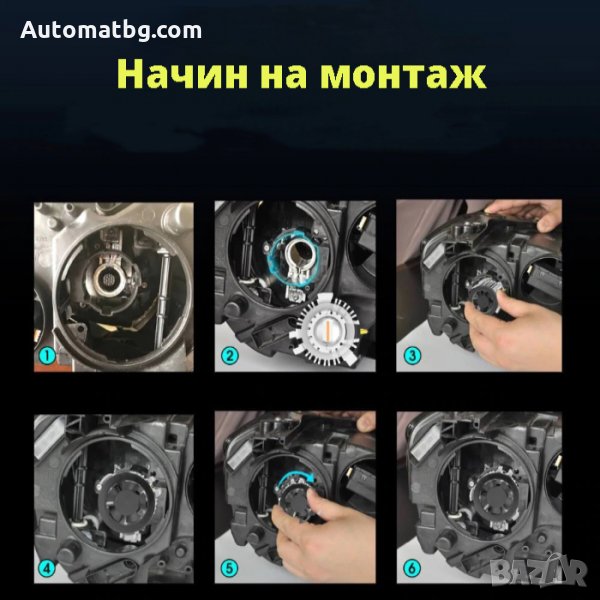 Automatbg.com

Начин на монтаж

1
2
3
4
5
6

BAZAR