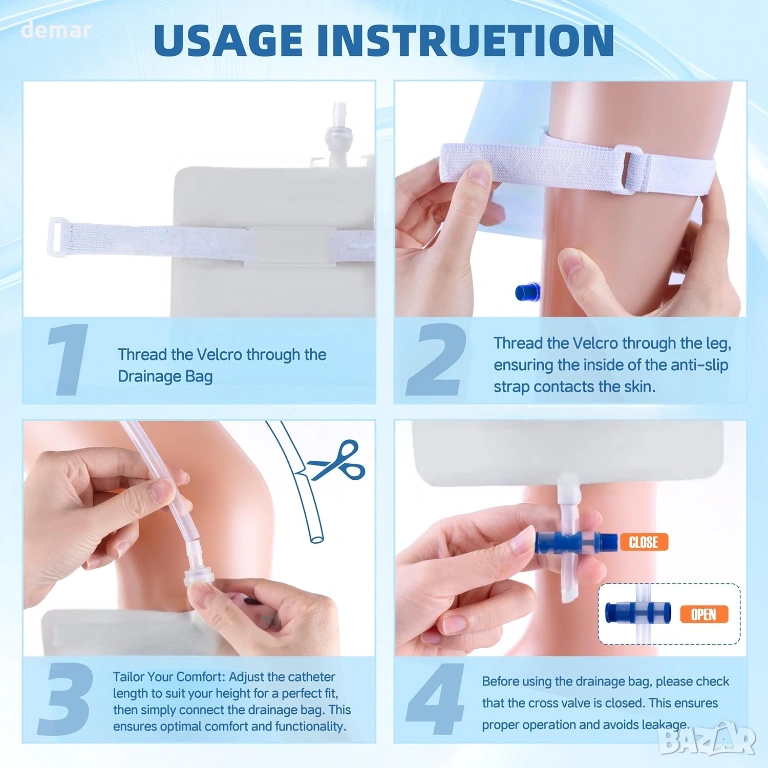 demar

USAGE INSTRUETION

1

Thread the Velcro through the Drainage Bag

2

Thread the Velcro through the leg, ensuring the inside of the anti-slip strap contacts the skin.

CLOSE

OPEN

3

Tailor Your Comfort: Adjust the catheter length to suit your height for a perfect fit, then simply connect the drainage bag. This ensures optimal comfort and functionality.

4

Before using the drainage bag, please check that the cross valve is closed. This ensures proper operation and avoids leakage.

BAZAR