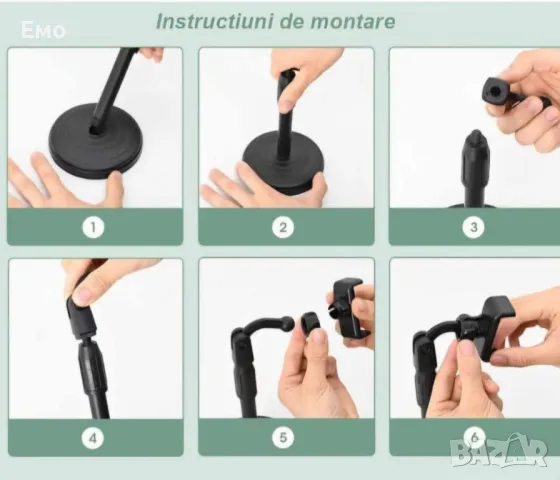 Емо

Instructiuni de montare

1

2

3

4

5

6

BAZAR