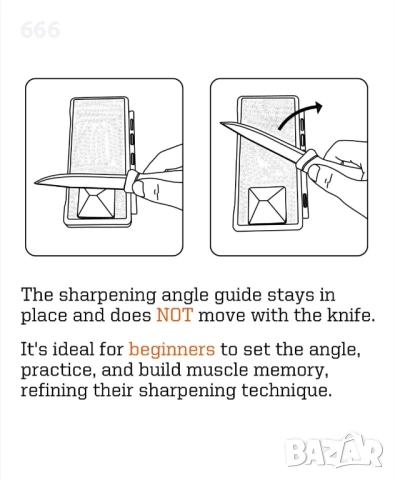 666

The sharpening angle guide stays in place and does NOT move with the knife.

It's ideal for beginners to set the angle, practice, and build muscle memory, refining their sharpening technique.

BAZAR