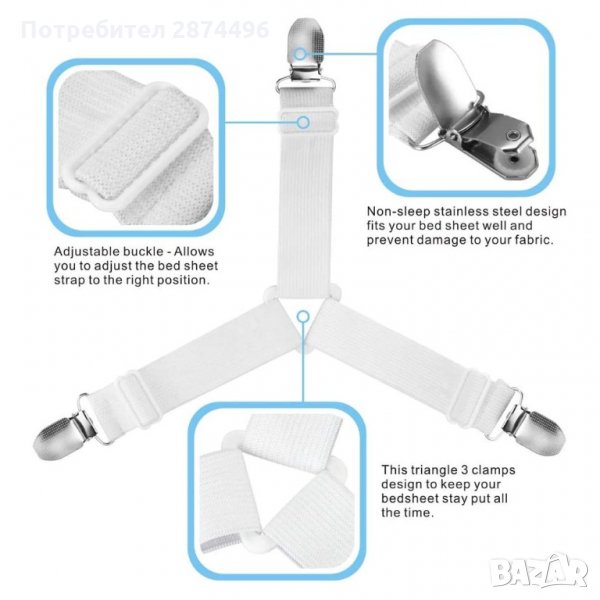 Потребител 2874496

Adjustable buckle - Allows you to adjust the bed sheet strap to the right position.

Non-sleep stainless steel design fits your bed sheet well and prevent damage to your fabric.

This triangle 3 clamps design to keep your bedsheet stay put all the time.

BAZAR