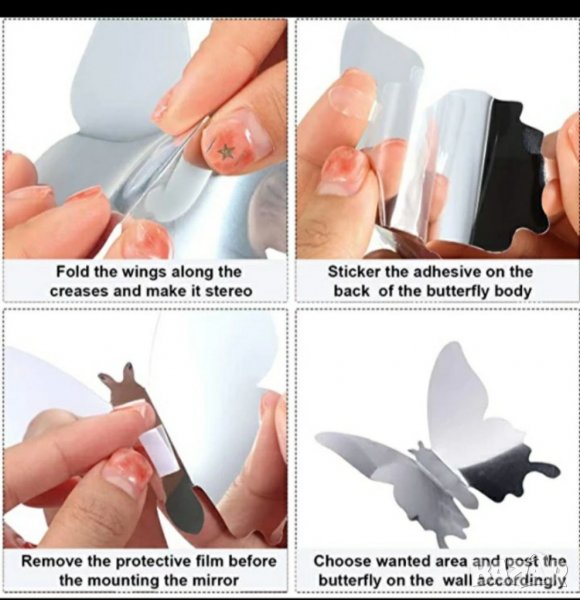 Fold the wings along the creases and make it stereo

Sticker the adhesive on the back of the butterfly body

Remove the protective film before the mounting the mirror

Choose wanted area and post the butterfly on the wall accordingly