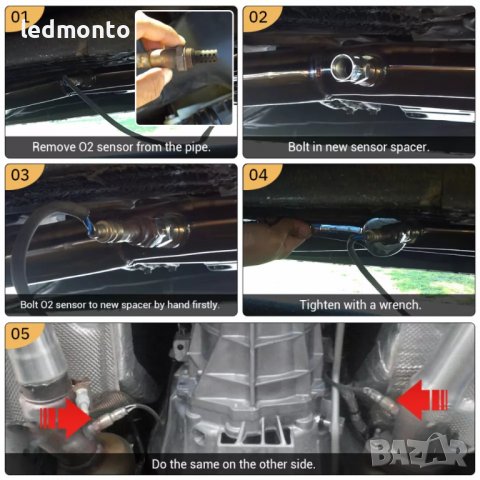 01
ledmonto
Remove O2 sensor from the pipe.

02
Bolt in new sensor spacer.

03
Bolt O2 sensor to new spacer by hand firstly.

04
Tighten with a wrench.

05
Do the same on the other side.
BAZAR