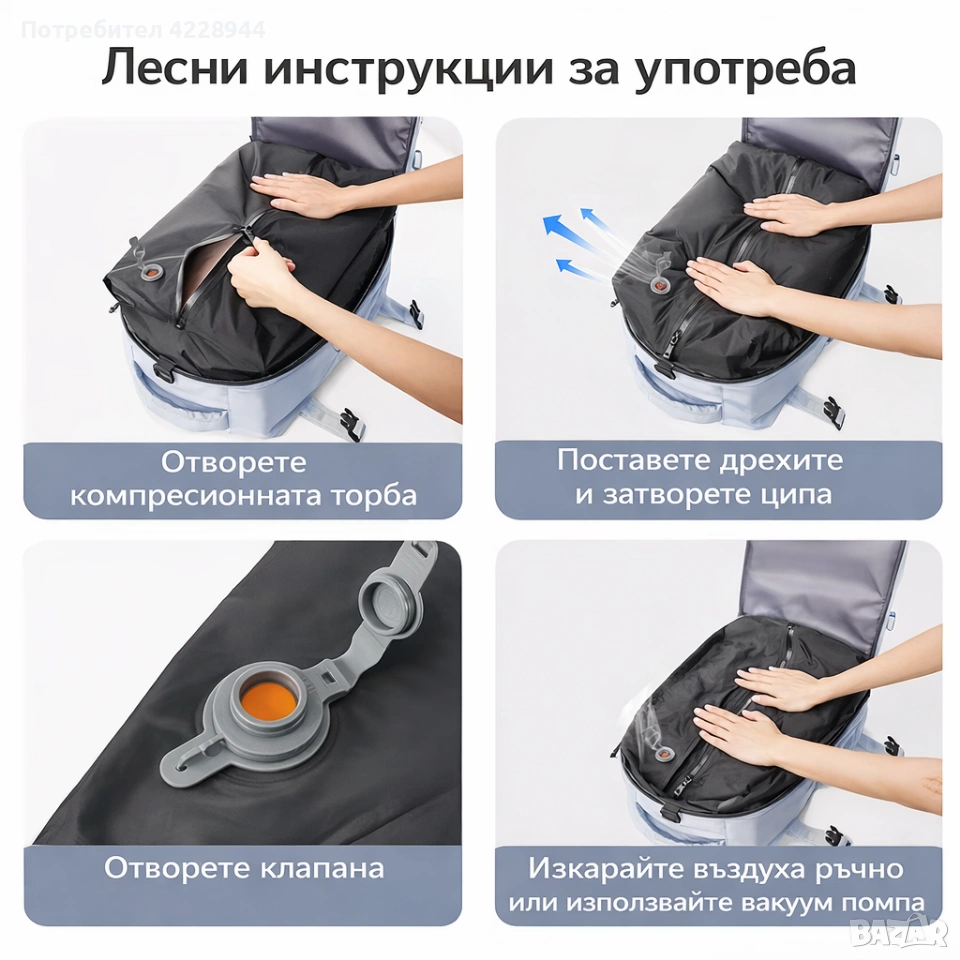 Потребител 4228944

Лесни инструкции за употреба

Отворете компресионната торба

Поставете дрехите и затворете ципа

Отворете клапана

Изкарайте въздуха ръчно или използвайте вакуум помпа

BAZAR