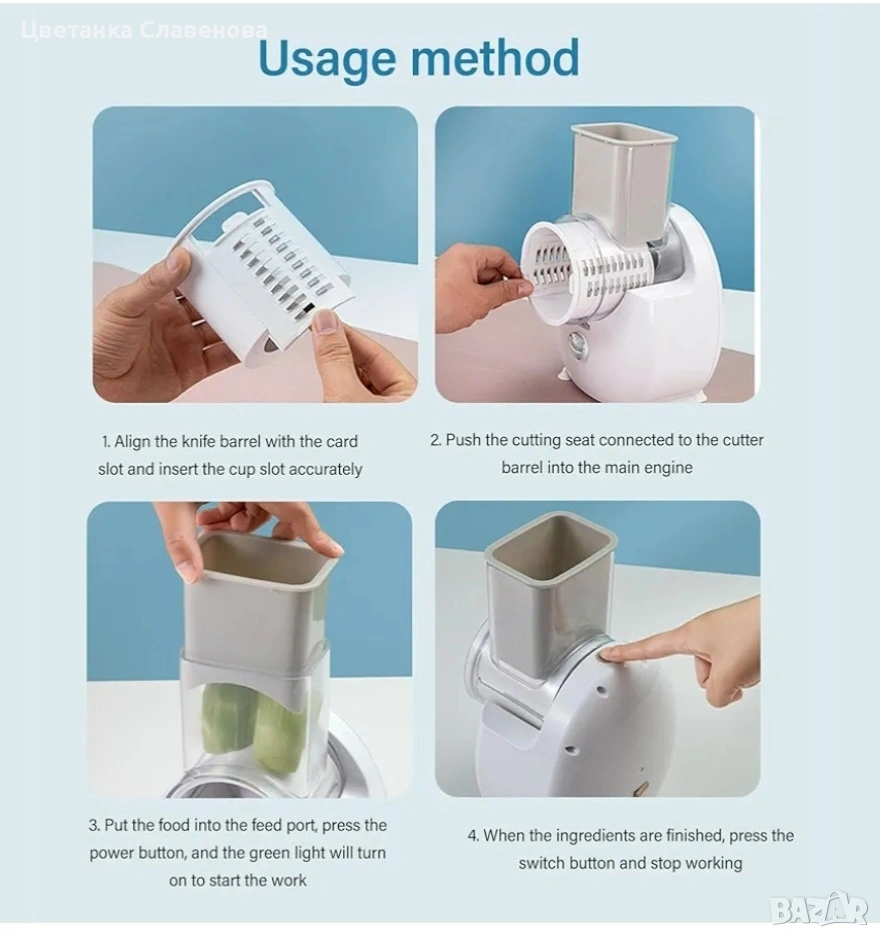 Цветанка Славенова

Usage method

1. Align the knife barrel with the card slot and insert the cup slot accurately

2. Push the cutting seat connected to the cutter barrel into the main engine

3. Put the food into the feed port, press the power button, and the green light will turn on to start the work

4. When the ingredients are finished, press the switch button and stop working

BAZAR