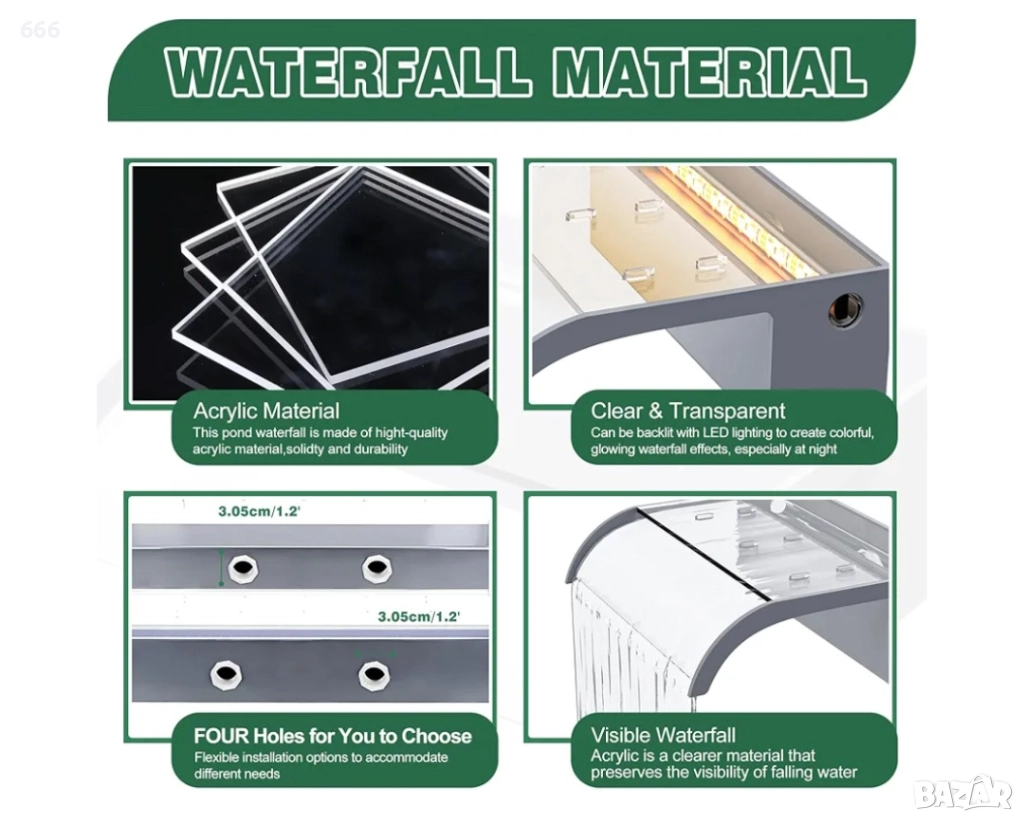 666

WATERFALL MATERIAL

Acrylic Material
This pond waterfall is made of hight-quality acrylic material,solidty and durability

Clear & Transparent
Can be backlit with LED lighting to create colorful, glowing waterfall effects, especially at night

3.05cm/1.2'

3.05cm/1.2'

FOUR Holes for You to Choose
Flexible installation options to accommodate different needs

Visible Waterfall
Acrylic is a clearer material that preserves the visibility of falling water

BAZAR