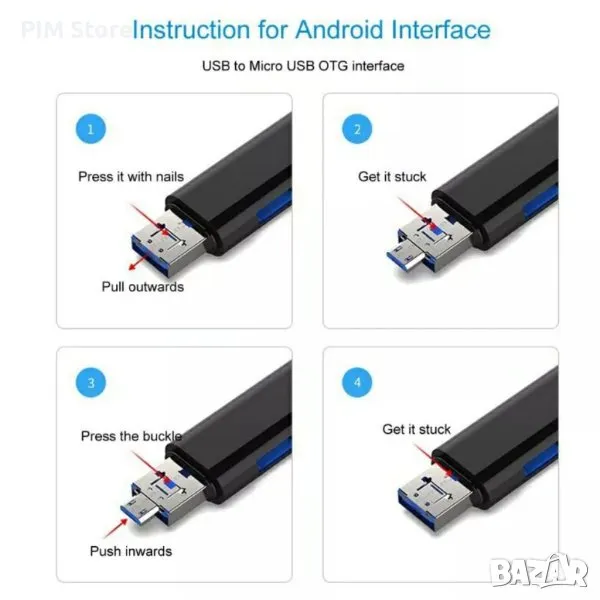 PIM Store Instruction for Android Interface

USB to Micro USB OTG interface

1

Press it with nails

Pull outwards

2

Get it stuck

3

Press the buckle

Push inwards

4

Get it stuck

BAZAR