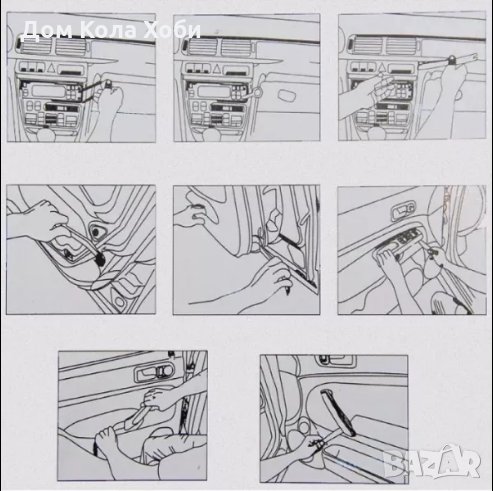 Дом Кола Хоби

BAZAR