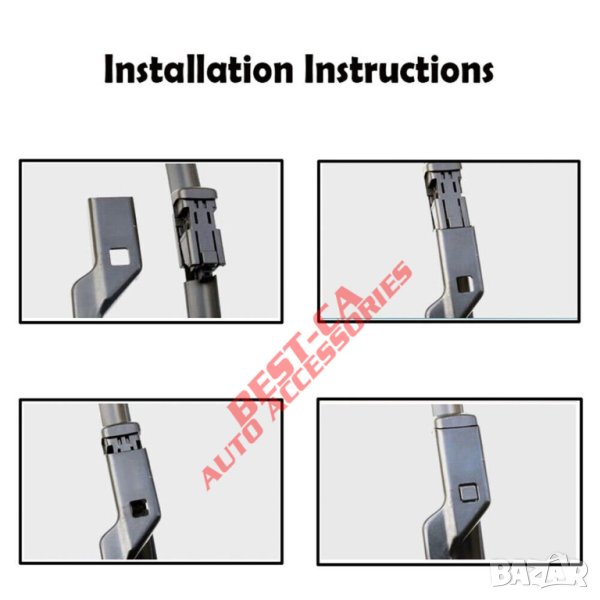 Installation Instructions

BEST-CA
AUTO ACCESSORIES

BAZAR