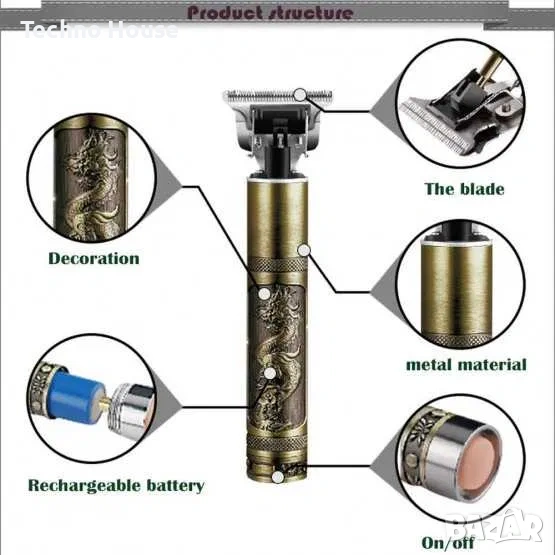 Product structure

Techno House

The blade

Decoration

metal material

Rechargeable battery

On/off

BAZAR