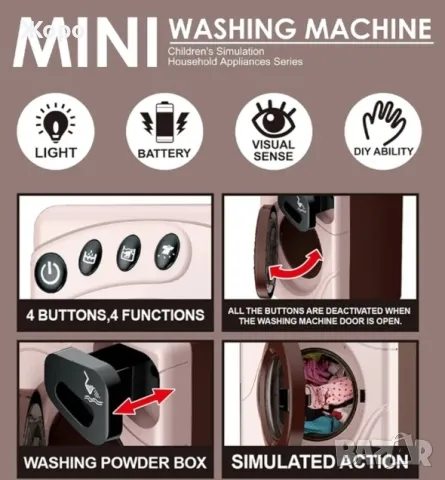 Жоро

MINI WASHING MACHINE

Children's Simulation Household Appliances Series

LIGHT

BATTERY

VISUAL SENSE

DIY ABILITY

4 BUTTONS,4 FUNCTIONS

ALL THE BUTTONS ARE DEACTIVATED WHEN THE WASHING MACHINE DOOR IS OPEN.

WASHING POWDER BOX

SIMULATED ACTION

BAZAR