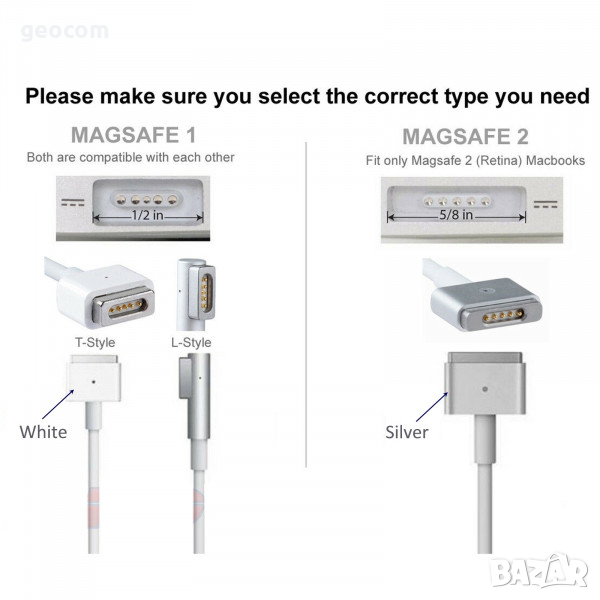 geocom

Please make sure you select the correct type you need

MAGSAFE 1
Both are compatible with each other

1/2 in

T-Style

L-Style

White

MAGSAFE 2
Fit only Magsafe 2 (Retina) Macbooks

5/8 in

Silver

BAZAR