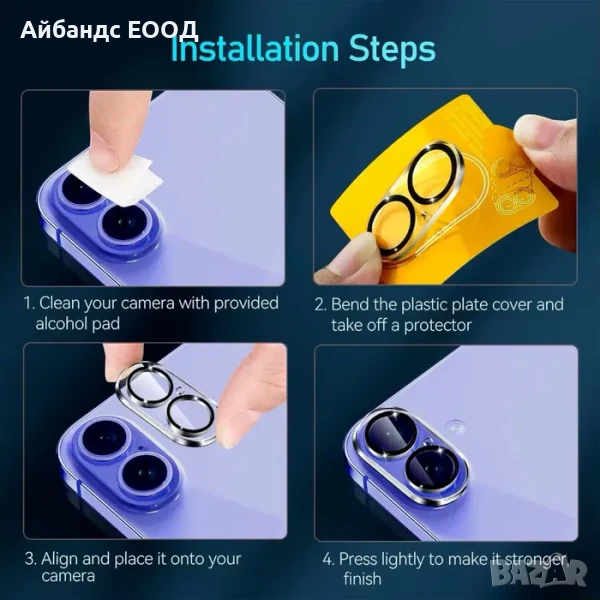 Айбандс ЕООД

Installation Steps

1. Clean your camera with provided alcohol pad

2. Bend the plastic plate cover and take off a protector

3. Align and place it onto your camera

4. Press lightly to make it stronger, finish

BAZAR