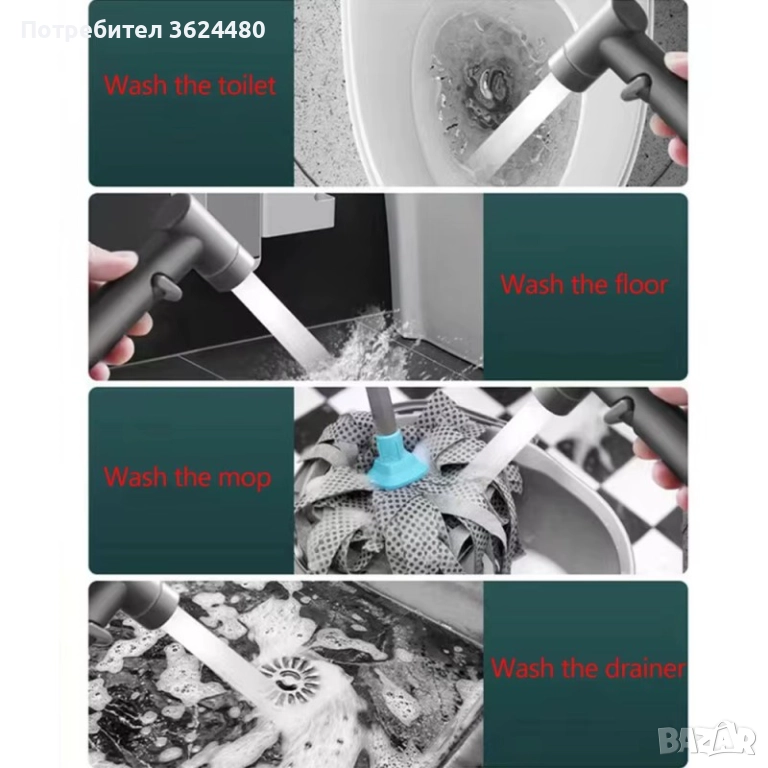 Потребител 3624480

Wash the toilet

Wash the floor

Wash the mop

Wash the drainer

BAZAR