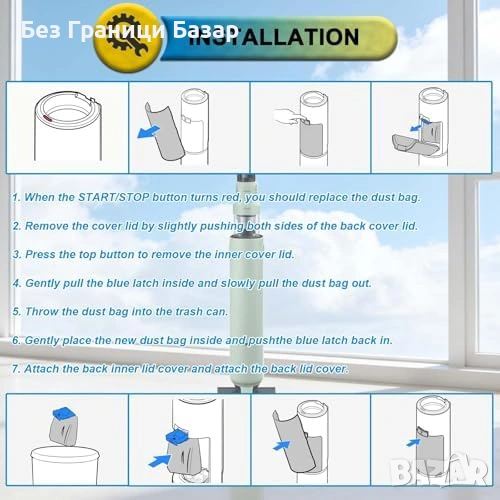 Без Граници Базар

INSTALLATION

1. When the START/STOP button turns red, you should replace the dust bag.

2. Remove the cover lid by slightly pushing both sides of the back cover lid.

3. Press the top button to remove the inner cover lid.

4. Gently pull the blue latch inside and slowly pull the dust bag out.

5. Throw the dust bag into the trash can.

6. Gently place the new dust bag inside and pushthe blue latch back in.

7. Attach the back inner lid cover and attach the back lid cover.

BAZAR